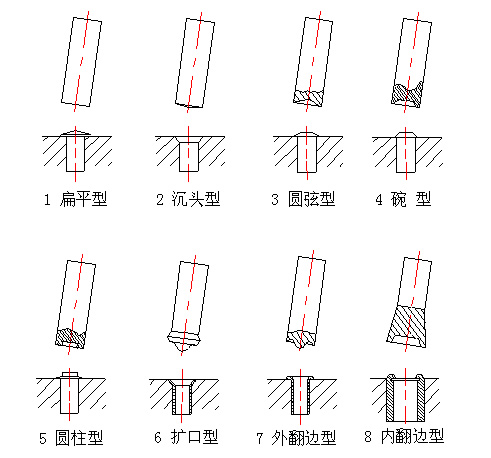 1 扁平型

2 沉头型

3 圆弦型

4 碗 型

5 圆柱型

6 扩口型

7 外翻边型

8 内翻边型